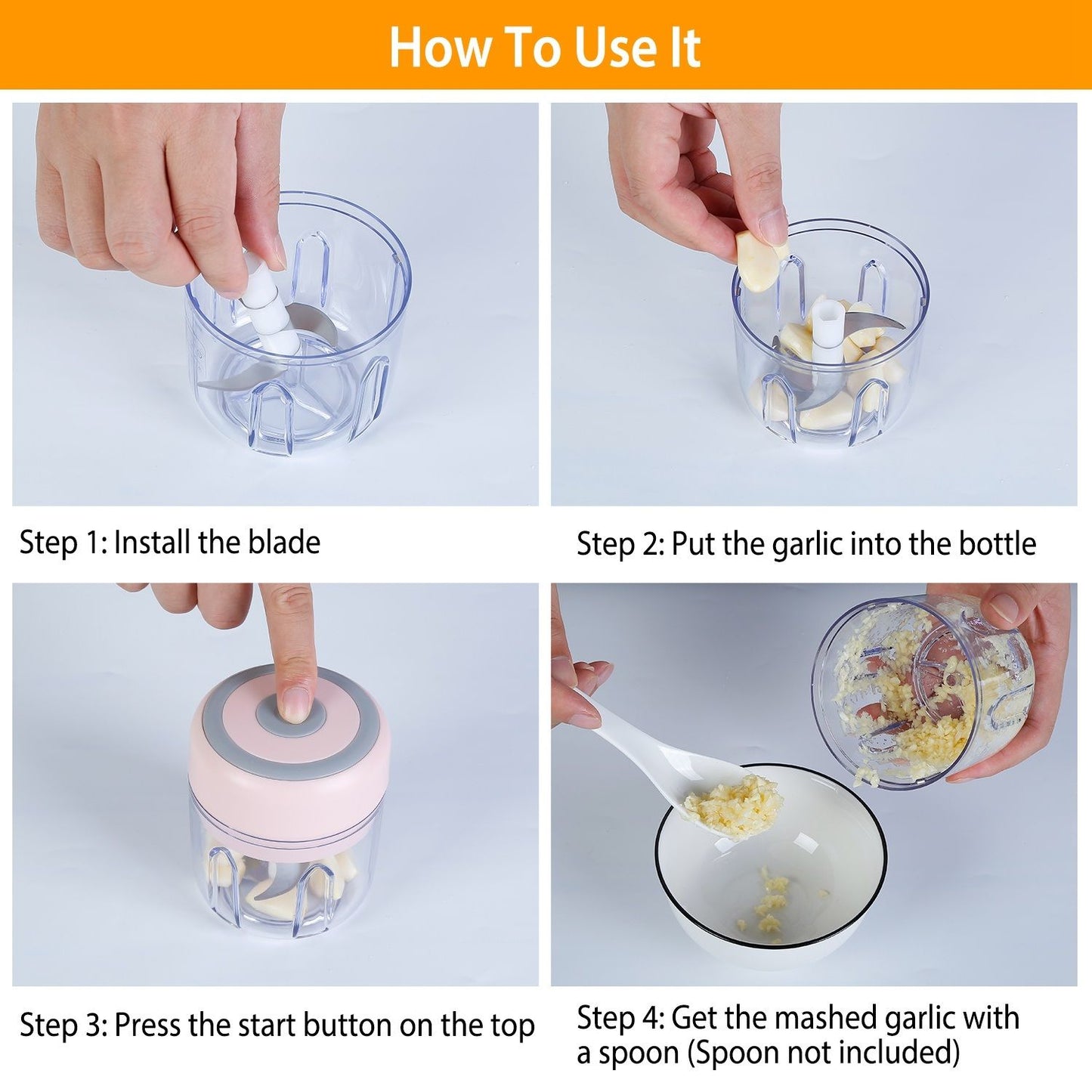 How To Use It

Step 1: Install the blade

Step 2: Put the garlic into the bottle

Step 3: Press the start button on the top

Step 4: Get the mashed garlic with a spoon (Spoon not included)