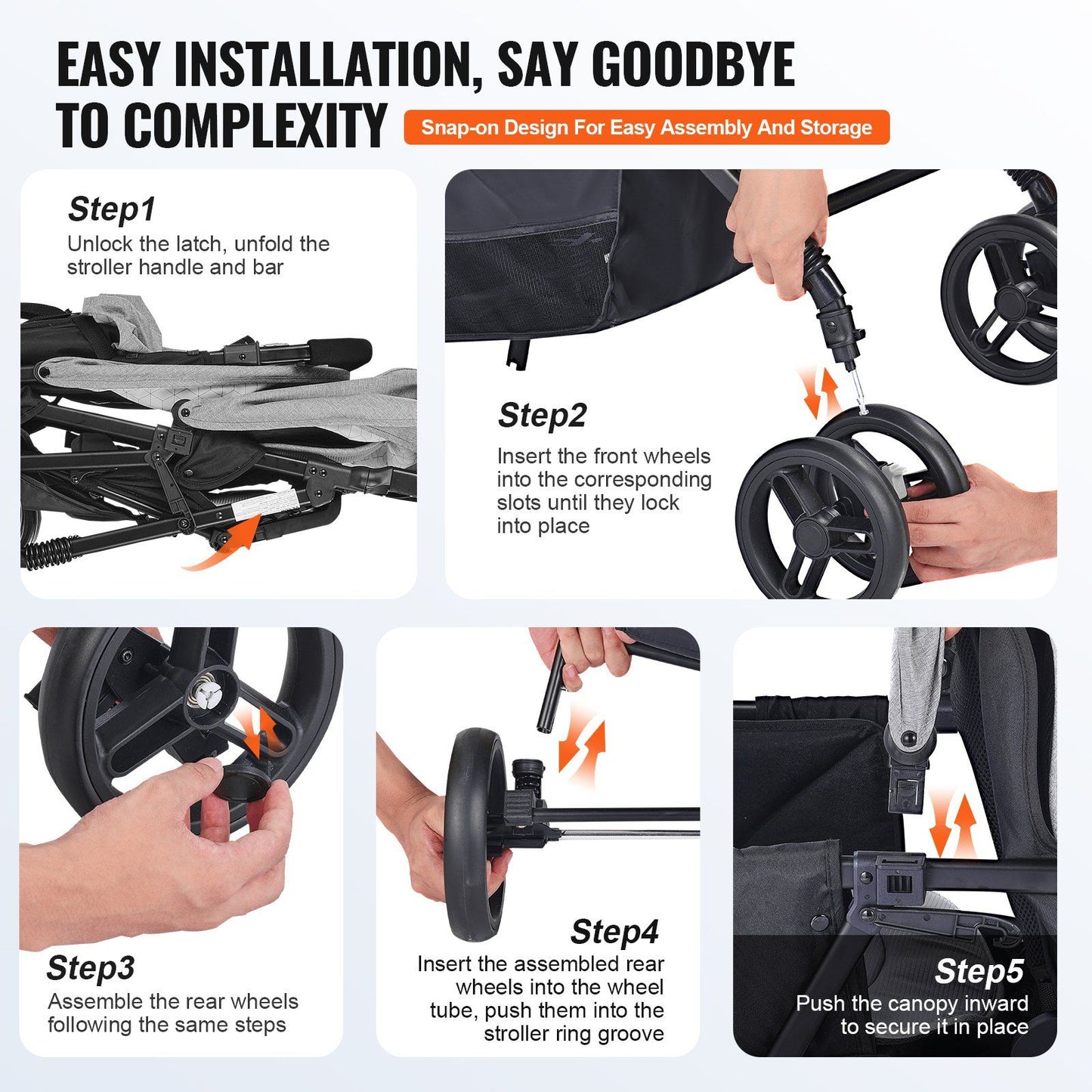 EASY INSTALLATION, SAY GOODBYE TO COMPLEXITY

Snap-on Design For Easy Assembly And Storage

Step1
Unlock the latch, unfold the stroller handle and bar

Step2
Insert the front wheels into the corresponding slots until they lock into place

Step3
Assemble the rear wheels following the same steps

Step4
Insert the assembled rear wheels into the wheel tube, push them into the stroller ring groove

Step5
Push the canopy inward to secure it in place