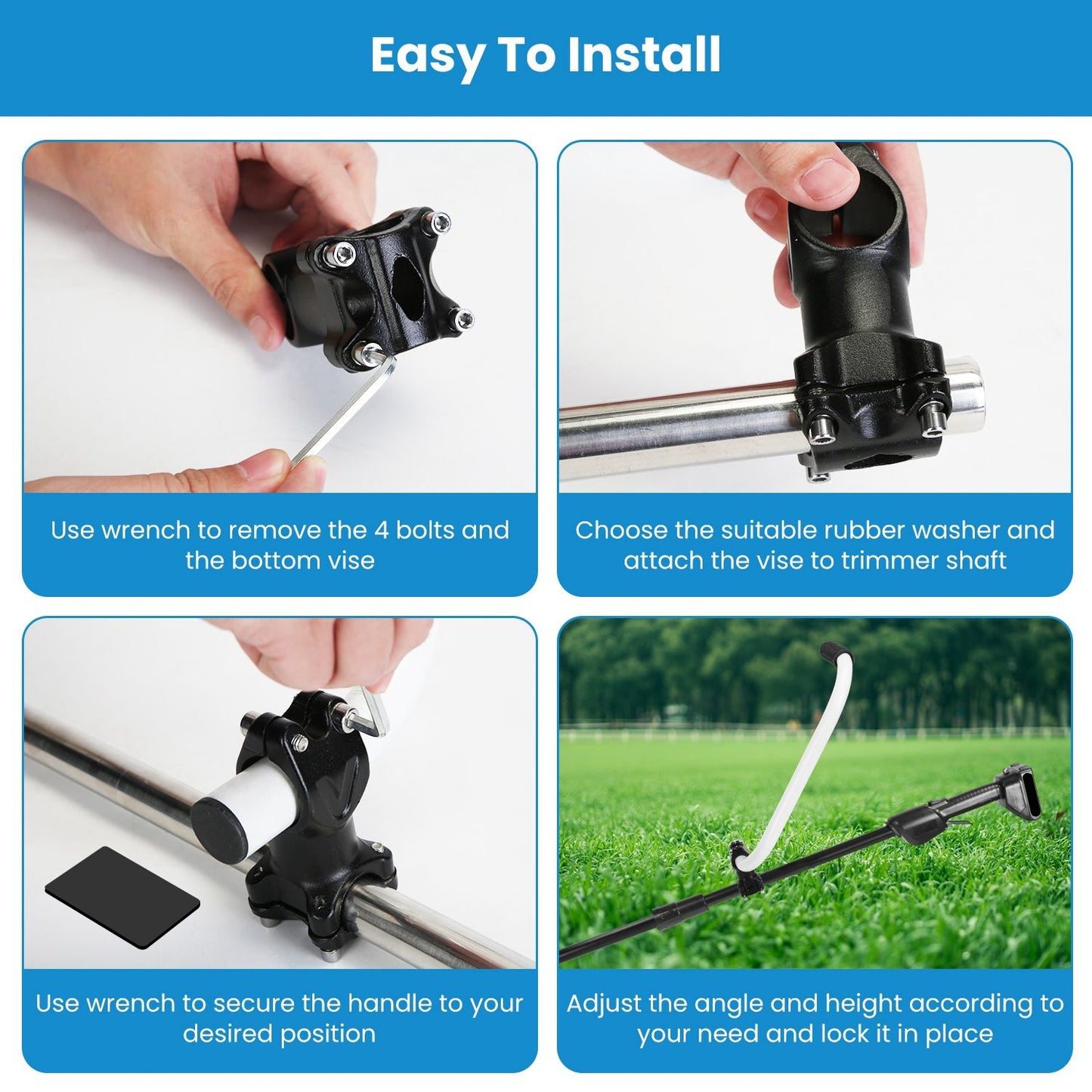 Easy To Install

Use wrench to remove the 4 bolts and the bottom vise

Choose the suitable rubber washer and attach the vise to trimmer shaft

Use wrench to secure the handle to your desired position

Adjust the angle and height according to your need and lock it in place