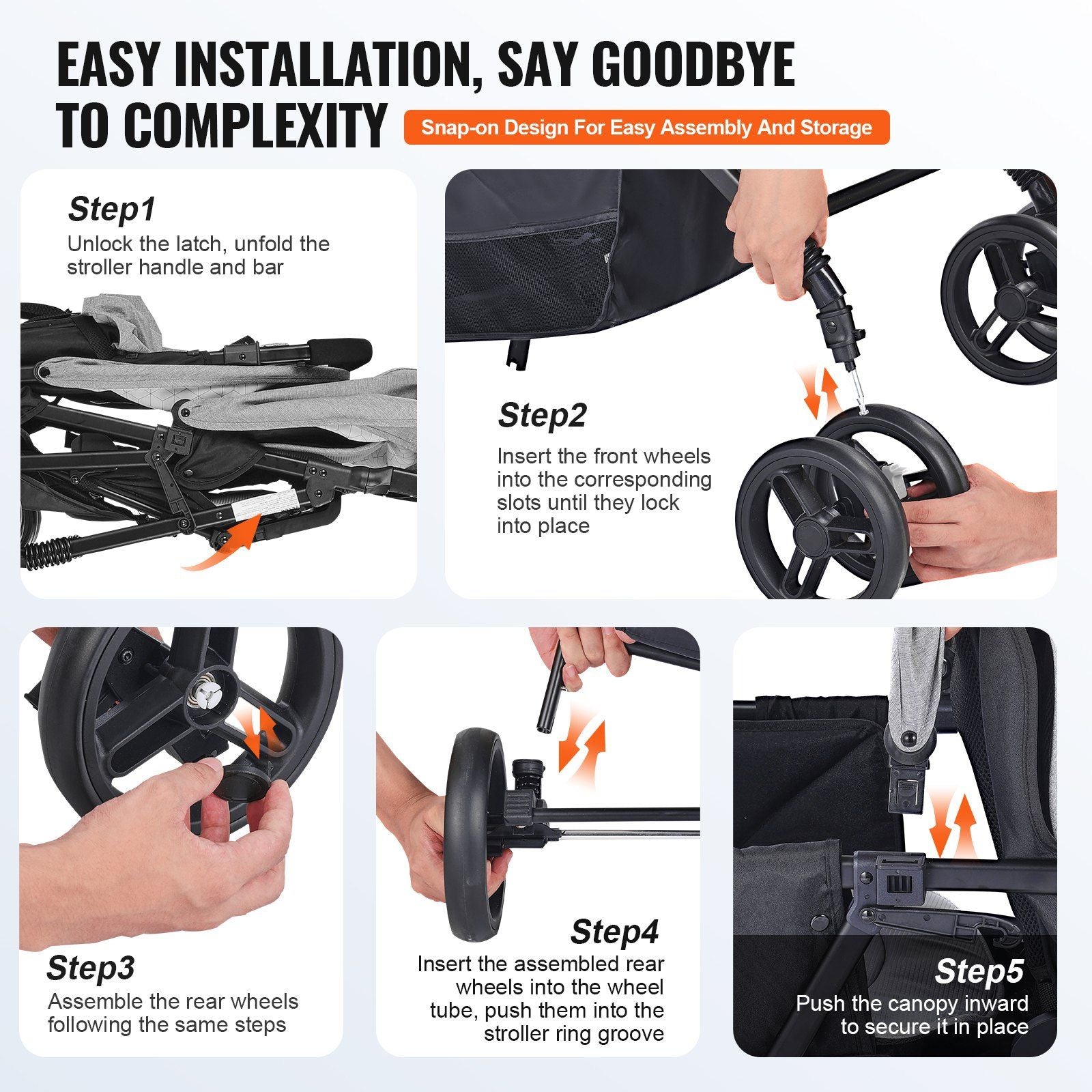 EASY INSTALLATION, SAY GOODBYE TO COMPLEXITY

Snap-on Design For Easy Assembly And Storage

Step1
Unlock the latch, unfold the stroller handle and bar

Step2
Insert the front wheels into the corresponding slots until they lock into place

Step3
Assemble the rear wheels following the same steps

Step4
Insert the assembled rear wheels into the wheel tube, push them into the stroller ring groove

Step5
Push the canopy inward to secure it in place