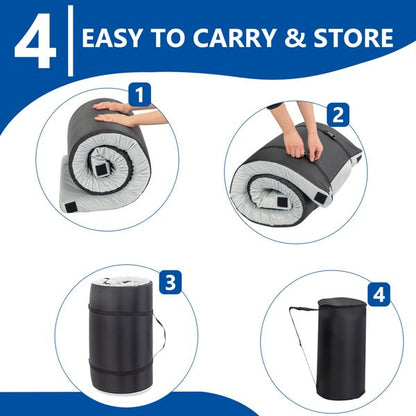 4 EASY TO CARRY & STORE

1

2

3

4